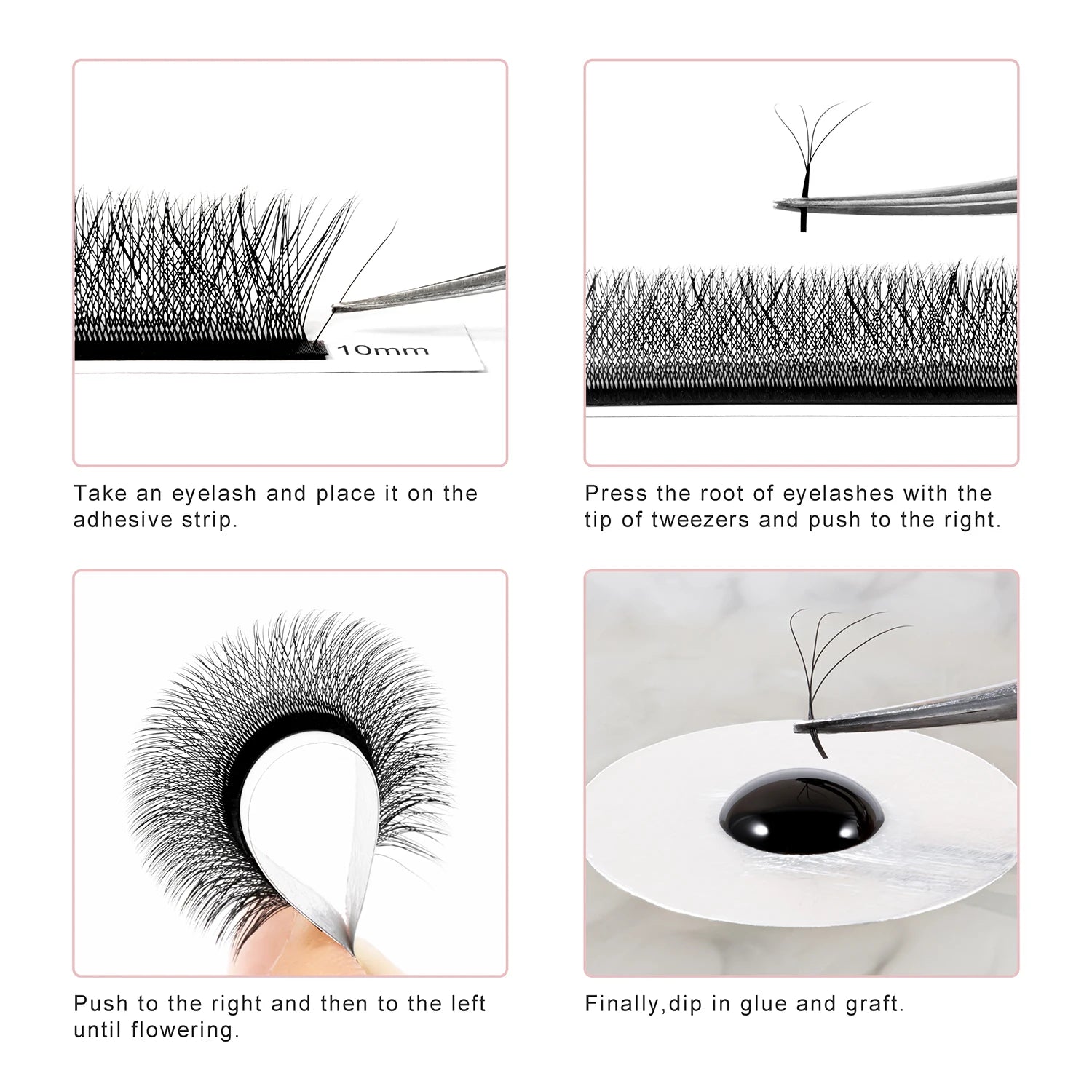 10mm

Take an eyelash and place it on the adhesive strip.

Press the root of eyelashes with the tip of tweezers and push to the right.

Push to the right and then to the left until flowering.

Finally,dip in glue and graft.